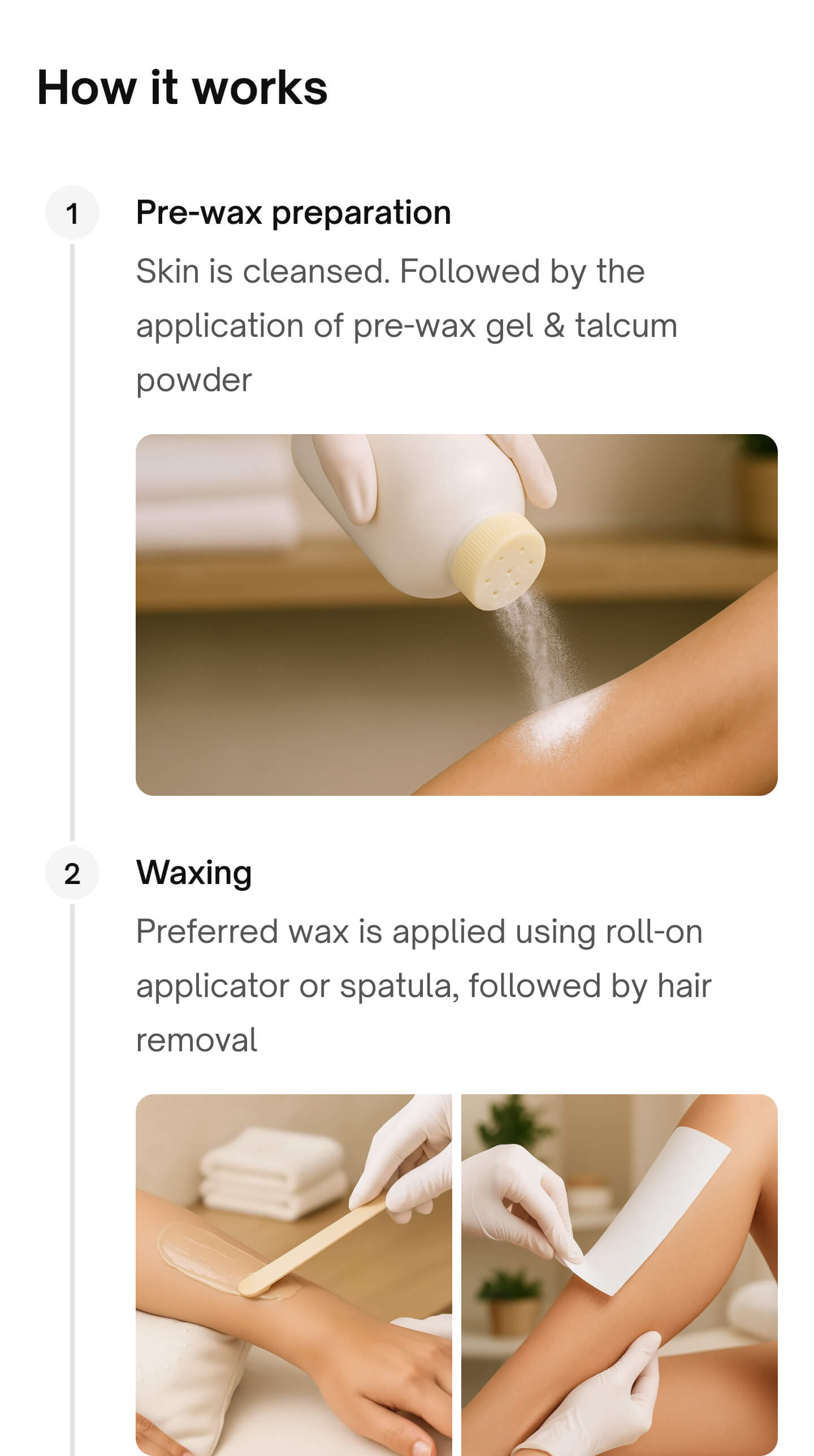 How it works

1

Pre-wax preparation

Skin is cleansed. Followed by the application of pre-wax gel & talcum powder

2

Waxing

Preferred wax is applied using roll-on applicator or spatula, followed by hair removal