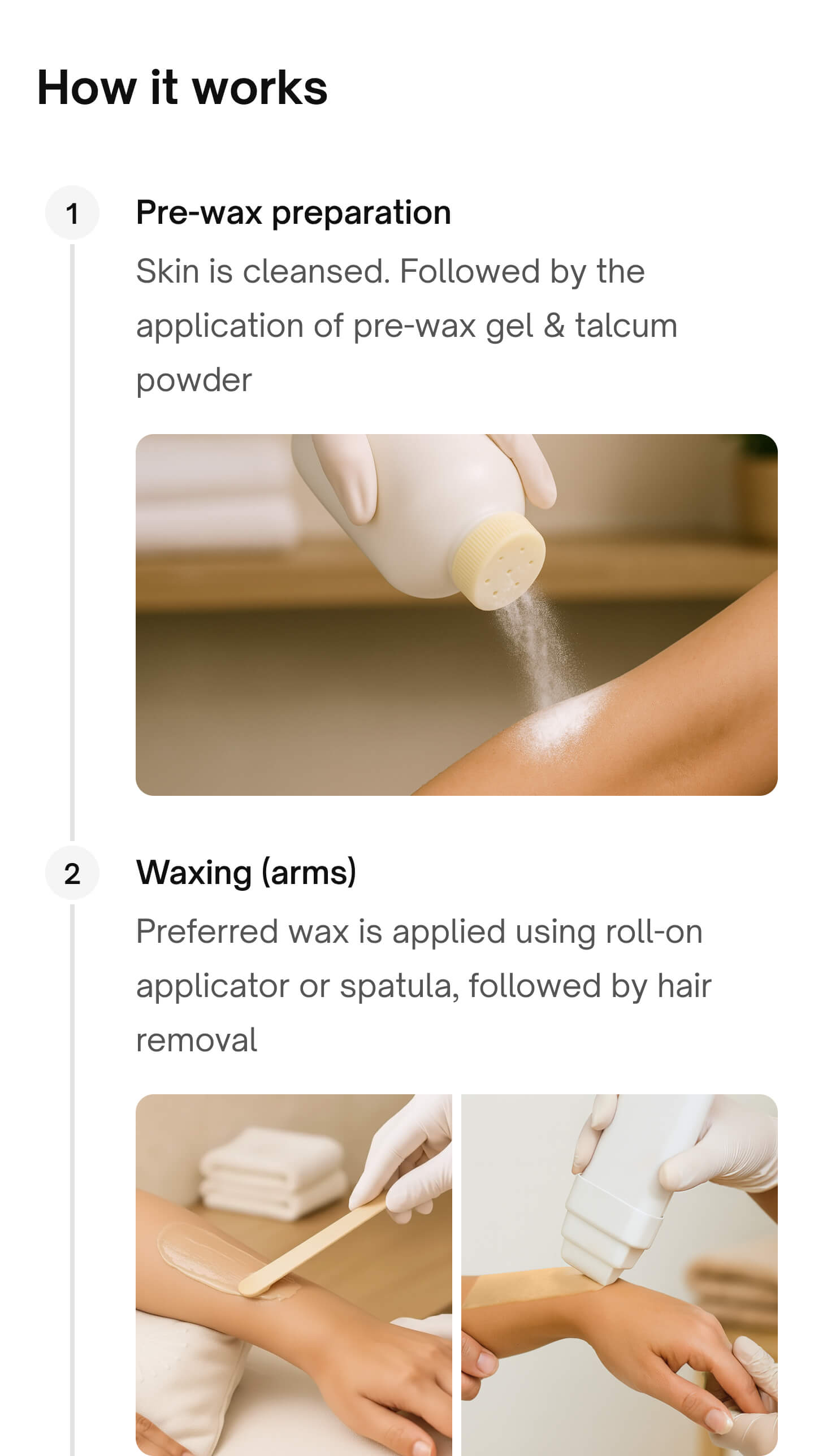 How it works

1

Pre-wax preparation

Skin is cleansed. Followed by the application of pre-wax gel & talcum powder

2

Waxing (arms)

Preferred wax is applied using roll-on applicator or spatula, followed by hair removal