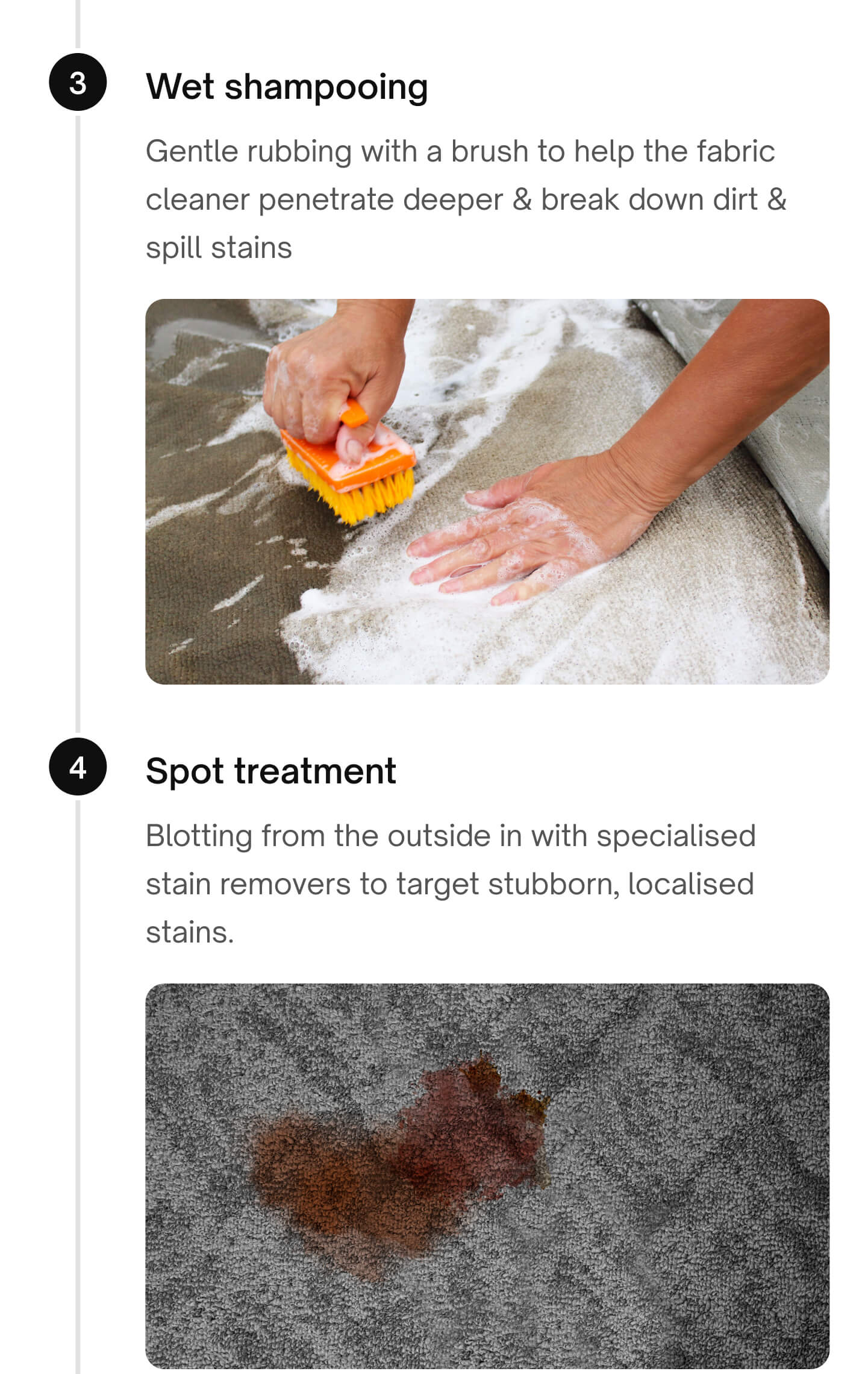 3

Wet shampooing

Gentle rubbing with a brush to help the fabric cleaner penetrate deeper & break down dirt & spill stains

4

Spot treatment

Blotting from the outside in with specialised stain removers to target stubborn, localised stains.