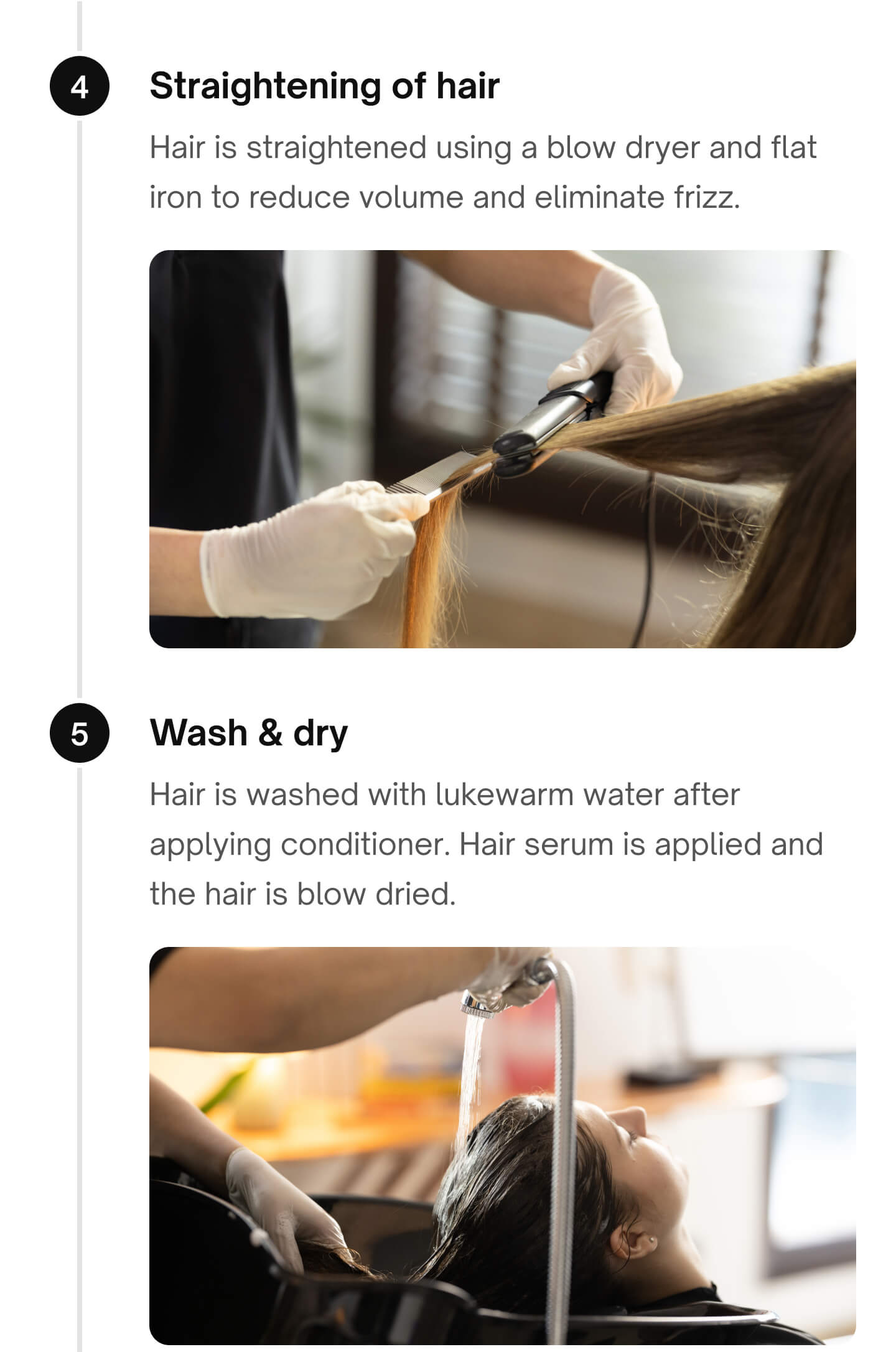 4

Straightening of hair

Hair is straightened using a blow dryer and flat iron to reduce volume and eliminate frizz.

5

Wash & dry

Hair is washed with lukewarm water after applying conditioner. Hair serum is applied and the hair is blow dried.