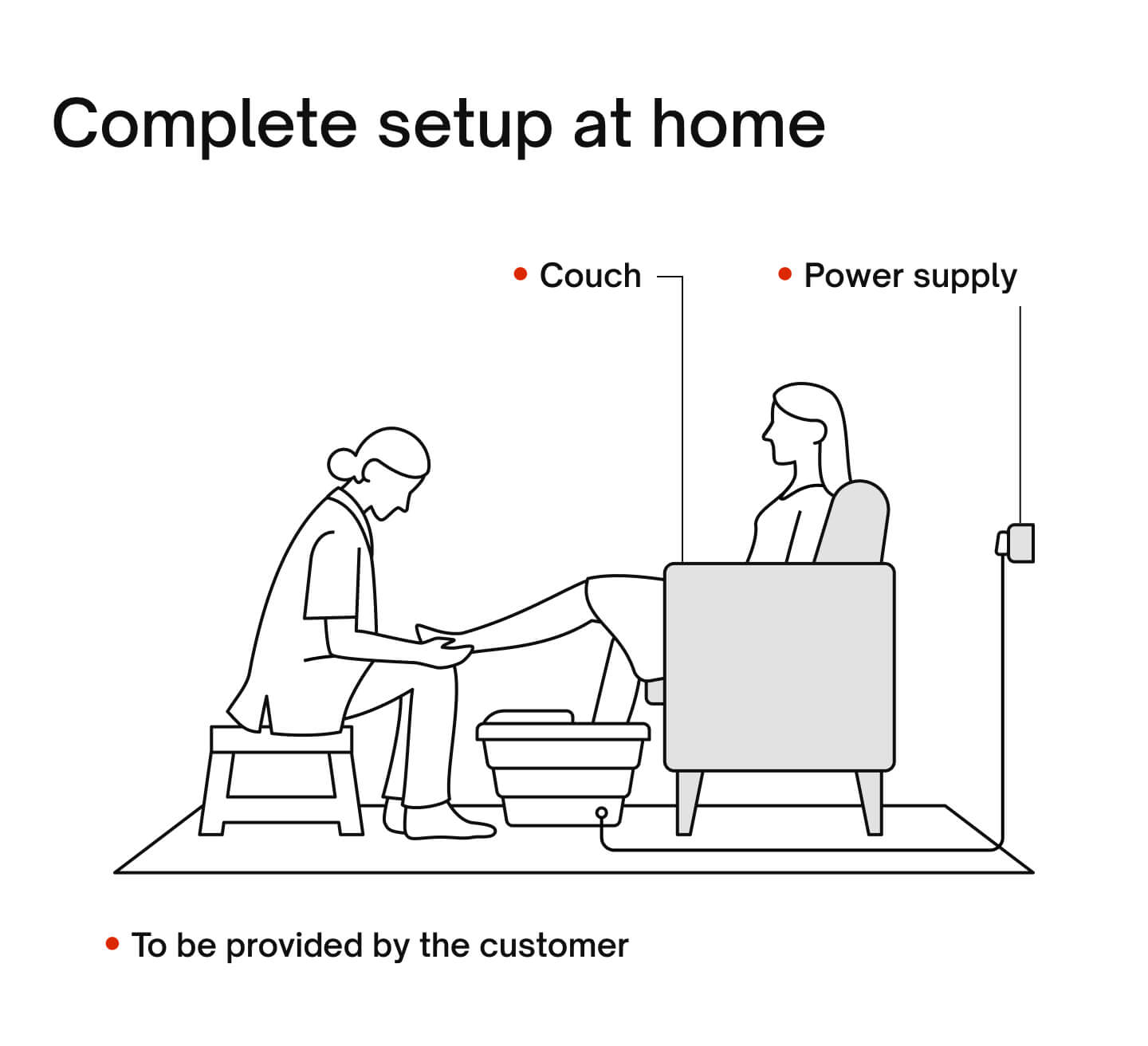 Complete setup at home

• Couch

• Power supply

• To be provided by the customer